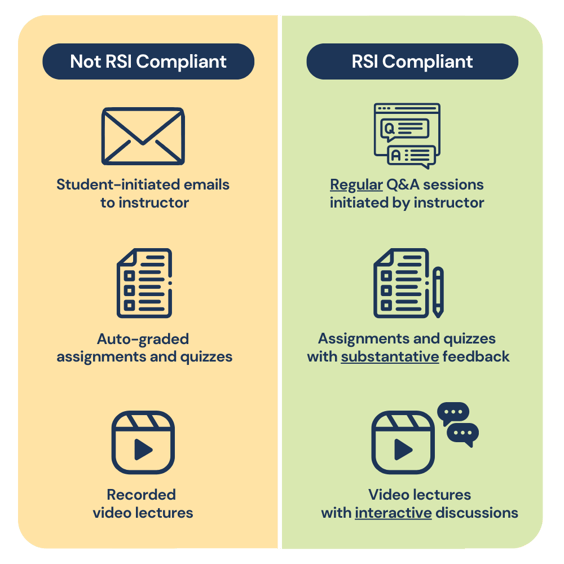 Not RSI Compliant

Student-initiated emails to instructor

Auto-graded assignments and quizzes

Recorded video lectures

RSI Compliant

Q

A

Regular Q&A sessions initiated by instructor

Assignments and quizzes with substantative feedback

Video lectures with interactive discussions